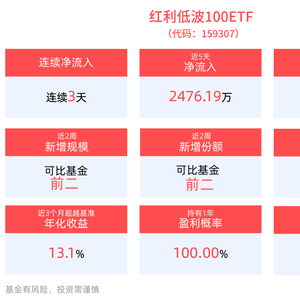 红利低波100ETF
（代码：159307）

连续净流入

连续3天

近5天
净流入

2476.19万

近2周
新增规模

可比基金
前二

近2周
新增份额

可比基金
前二

近3个月超越基准
年化收益

13.1%

持有1年
盈利概率

100.00%

基金有风险，投资需谨慎