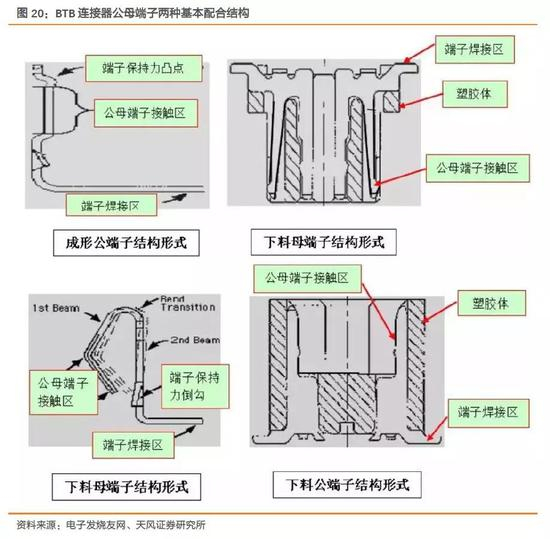 图 20：BTB 连接器公母端子两种基本配合结构

端子保持力凸点

公母端子接触区

端子焊接区

成形公端子结构形式

端子焊接区

塑胶体

公母端子接触区

下料母端子结构形式

1st Beam

Bend Transition

2nd Beam

公母端子接触区

端子保持力倒勾

端子焊接区

下料母端子结构形式

公母端子接触区

塑胶体

端子焊接区

下料公端子结构形式

资料来源：电子发烧友网、天风证券研究所