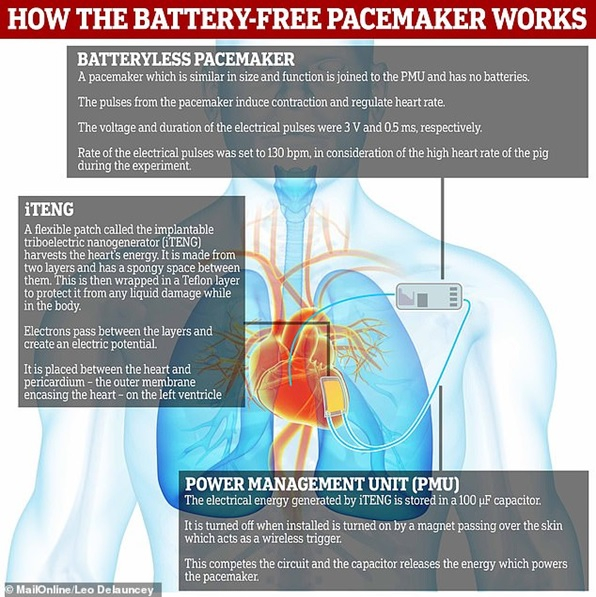 HOW THE BATTERY-FREE PACEMAKER WORKS

BATTERYLESS PACEMAKER
A pacemaker which is similar in size and function is joined to the PMU and has no batteries.

The pulses from the pacemaker induce contraction and regulate heart rate.

The voltage and duration of the electrical pulses were 3 V and 0.5 ms, respectively.

Rate of the electrical pulses was set to 130 bpm, in consideration of the high heart rate of the pig during the experiment.

iTENG
A flexible patch called the implantable triboelectric nanogenerator (iTENG) harvests the heart's energy. It is made from two layers and has a spongy space between them. This is then wrapped in a Teflon layer to protect it from any liquid damage while in the body.

Electrons pass between the layers and create an electric potential.

It is placed between the heart and pericardium – the outer membrane encasing the heart – on the left ventricle

POWER MANAGEMENT UNIT (PMU)
The electrical energy generated by iTENG is stored in a 100 μF capacitor.

It is turned off when installed is turned on by a magnet passing over the skin which acts as a wireless trigger.

This competes the circuit and the capacitor releases the energy which powers the pacemaker.

© MailOnline/Leo Delauncey