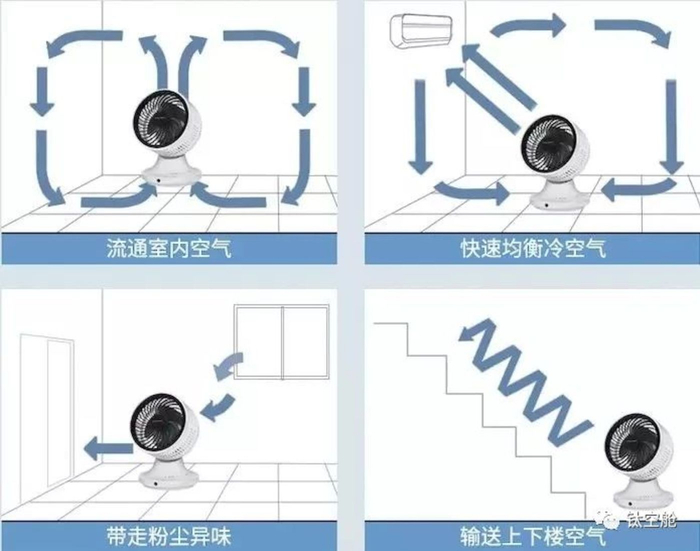 流通室内空气

快速均衡冷空气

带走粉尘异味

输送上下楼空气

钛空舱