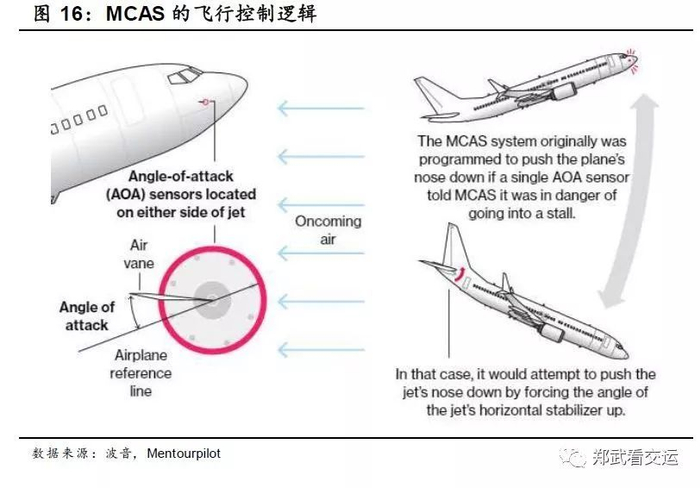 图 16：MCAS 的飞行控制逻辑

Angle-of-attack (AOA) sensors located on either side of jet

Air vane

Angle of attack

Airplane reference line

Oncoming air

The MCAS system originally was programmed to push the plane's nose down if a single AOA sensor told MCAS it was in danger of going into a stall.

In that case, it would attempt to push the jet's nose down by forcing the angle of the jet's horizontal stabilizer up.

数据来源：波音，Mentourpilot

郑武看交运