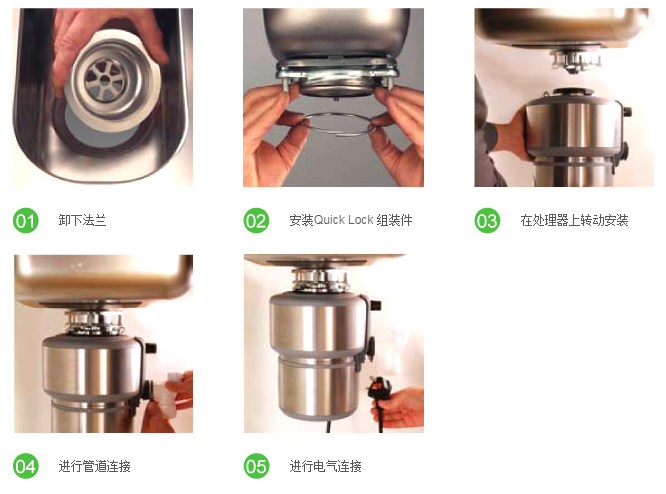 01 卸下法兰

02 安装Quick Lock组装件

03 在处理器上转动安装

04 进行管道连接

05 进行电气连接