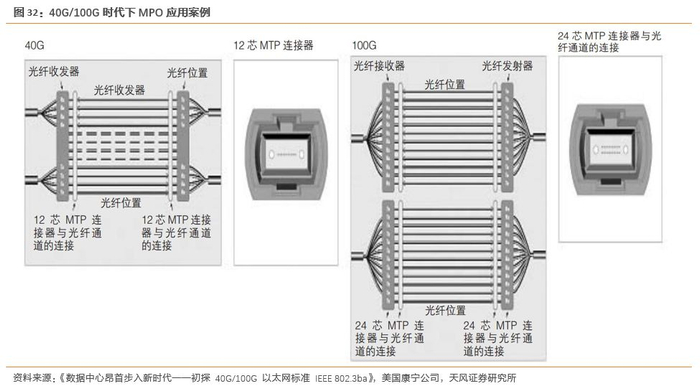 图 32：40G/100G 时代下 MPO 应用案例

40G

光纤收发器

光纤位置

光纤收发器

光纤位置

12 芯 MTP 连接器与光纤通道的连接

12 芯 MTP 连接器与光纤通道的连接

12 芯 MTP 连接器

100G

光纤接收器

光纤发射器

光纤位置

光纤位置

24 芯 MTP 连接器与光纤通道的连接

24 芯 MTP 连接器与光纤通道的连接

24 芯 MTP 连接器与光纤通道的连接

资料来源：《数据中心昂首步入新时代——初探 40G/100G 以太网标准 IEEE 802.3ba》，美国康宁公司，天风证券研究所