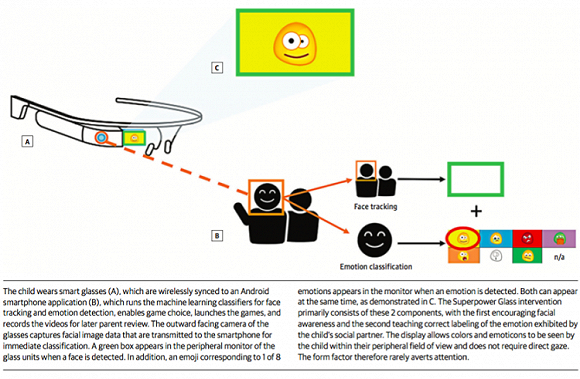 C

A

B

Face tracking

+

Emotion classification

n/a

The child wears smart glasses (A), which are wirelessly synced to an Android smartphone application (B), which runs the machine learning classifiers for face tracking and emotion detection, enables game choice, launches the games, and records the videos for later parent review. The outward facing camera of the glasses captures facial image data that are transmitted to the smartphone for immediate classification. A green box appears in the peripheral monitor of the glass units when a face is detected. In addition, an emoji corresponding to 1 of 8 emotions appears in the monitor when an emotion is detected. Both can appear at the same time, as demonstrated in C. The Superpower Glass intervention primarily consists of these 2 components, with the first encouraging facial awareness and the second teaching correct labeling of the emotion exhibited by the child's social partner. The display allows colors and emoticons to be seen by the child within their peripheral field of view and does not require direct gaze. The form factor therefore rarely averts attention.