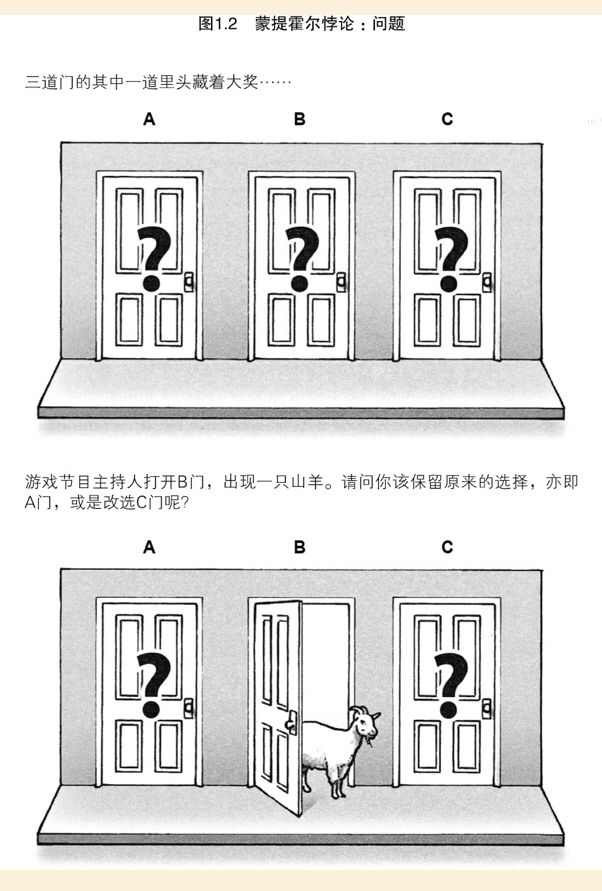 图1.2　蒙提霍尔悖论：问题

三道门的其中一道里头藏着大奖……

A　B　C

?　?　?

游戏节目主持人打开B门，出现一只山羊。请问你该保留原来的选择，亦即A门，或是改选C门呢?

A　B　C

?　?