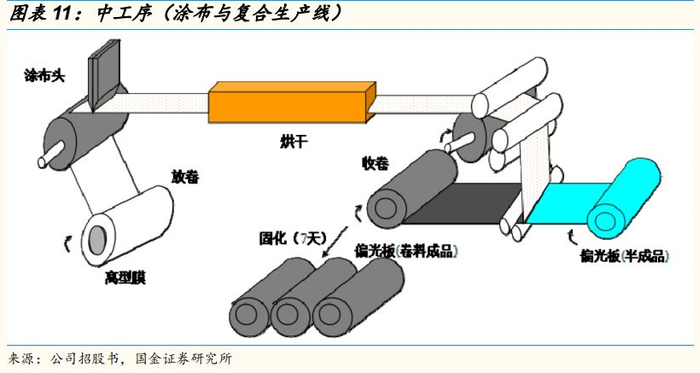 图表 11：中工序（涂布与复合生产线）

涂布头

烘干

放卷

收卷

离型膜

固化（7天）

偏光板(卷料成品)

偏光板(半成品)

来源：公司招股书，国金证券研究所