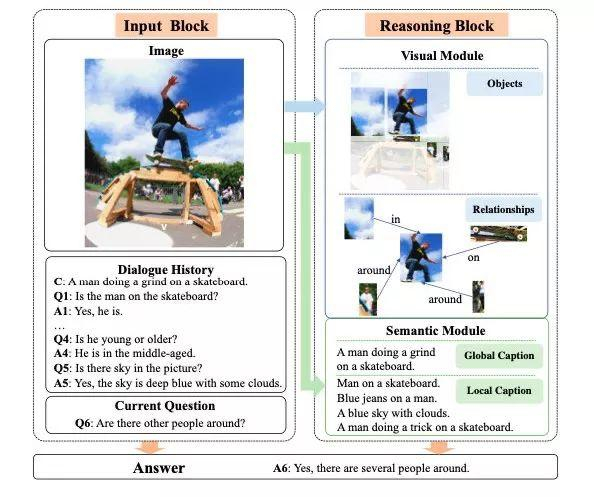 Input Block

Image

Dialogue History
C: A man doing a grind on a skateboard.
Q1: Is the man on the skateboard?
A1: Yes, he is.
...
Q4: Is he young or older?
A4: He is in the middle-aged.
Q5: Is there sky in the picture?
A5: Yes, the sky is deep blue with some clouds.

Current Question
Q6: Are there other people around?

Reasoning Block

Visual Module

Objects

Relationships

in

on

around

around

Semantic Module

A man doing a grind on a skateboard.

Global Caption

Man on a skateboard.
Blue jeans on a man.
A blue sky with clouds.
A man doing a trick on a skateboard.

Local Caption

Answer

A6: Yes, there are several people around.