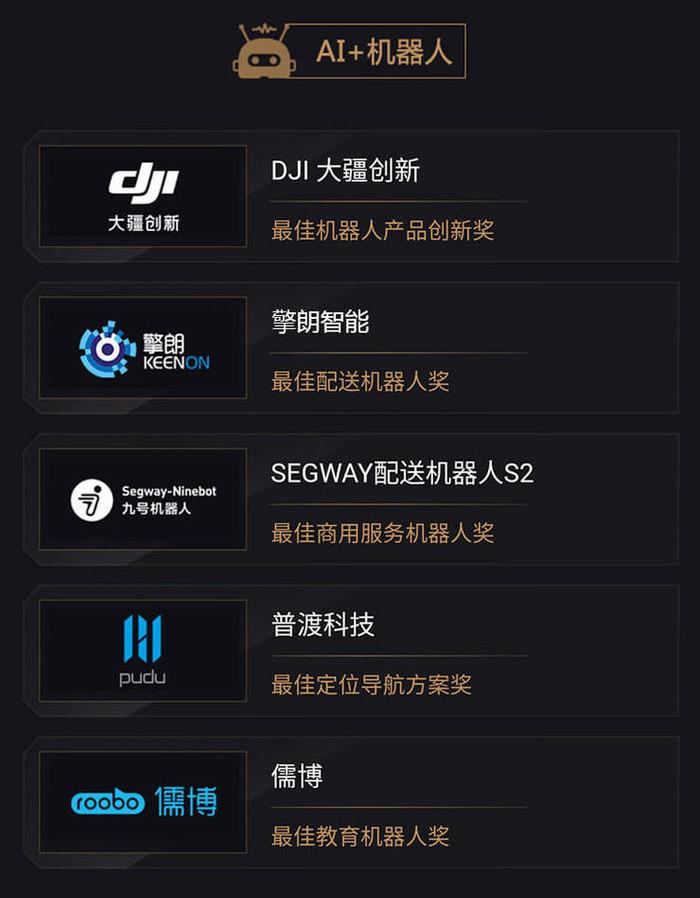 AI+机器人

dji
大疆创新

DJI 大疆创新

最佳机器人产品创新奖

擎朗
KEENON

擎朗智能

最佳配送机器人奖

Segway-Ninebot
九号机器人

SEGWAY配送机器人S2

最佳商用服务机器人奖

pudu

普渡科技

最佳定位导航方案奖

roobo 儒博

儒博

最佳教育机器人奖