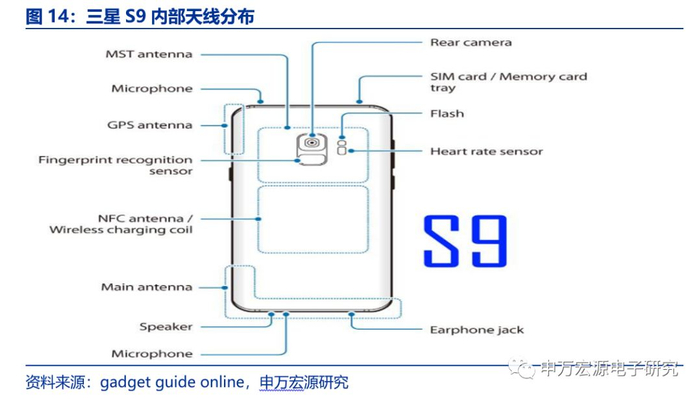 图 14：三星 S9 内部天线分布

MST antenna

Microphone

GPS antenna

Fingerprint recognition sensor

NFC antenna / Wireless charging coil

Main antenna

Speaker

Microphone

Rear camera

SIM card / Memory card tray

Flash

Heart rate sensor

S9

Earphone jack

资料来源：gadget guide online，申万宏源研究

申万宏源电子研究