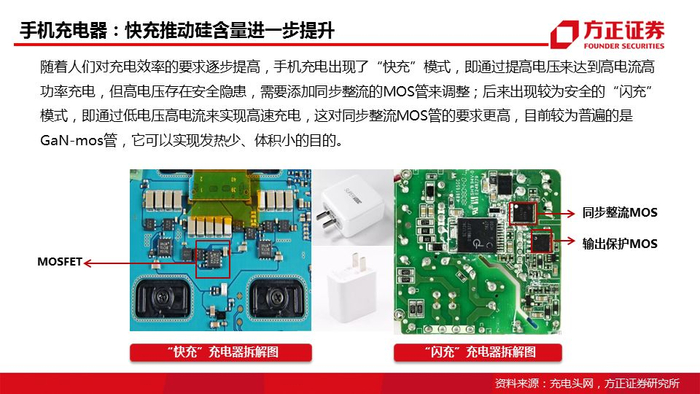 手机充电器：快充推动硅含量进一步提升

方正证券
FOUNDER SECURITIES

随着人们对充电效率的要求逐步提高，手机充电出现了“快充”模式，即通过提高电压来达到高电流高功率充电，但高电压存在安全隐患，需要添加同步整流的MOS管来调整；后来出现较为安全的“闪充”模式，即通过低电压高电流来实现高速充电，这对同步整流MOS管的要求更高，目前较为普遍的是GaN-mos管，它可以实现发热少、体积小的目的。

MOSFET

同步整流MOS

输出保护MOS

“快充”充电器拆解图

“闪充”充电器拆解图

资料来源：充电头网，方正证券研究所