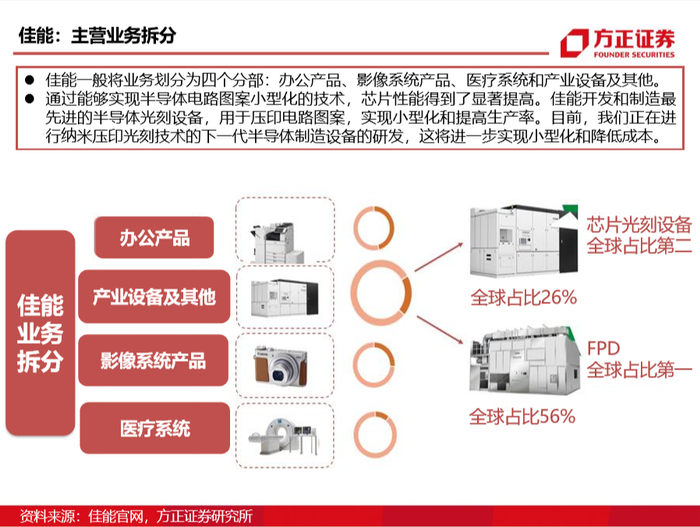 佳能：主营业务拆分

方正证券
FOUNDER SECURITIES

● 佳能一般将业务划分为四个分部：办公产品、影像系统产品、医疗系统和产业设备及其他。
● 通过能够实现半导体电路图案小型化的技术，芯片性能得到了显著提高。佳能开发和制造最先进的半导体光刻设备，用于压印电路图案，实现小型化和提高生产率。目前，我们正在进行纳米压印光刻技术的下一代半导体制造设备的研发，这将进一步实现小型化和降低成本。

佳能业务拆分

办公产品

产业设备及其他

影像系统产品

医疗系统

芯片光刻设备
全球占比第二

全球占比26%

FPD
全球占比第一

全球占比56%

资料来源：佳能官网，方正证券研究所