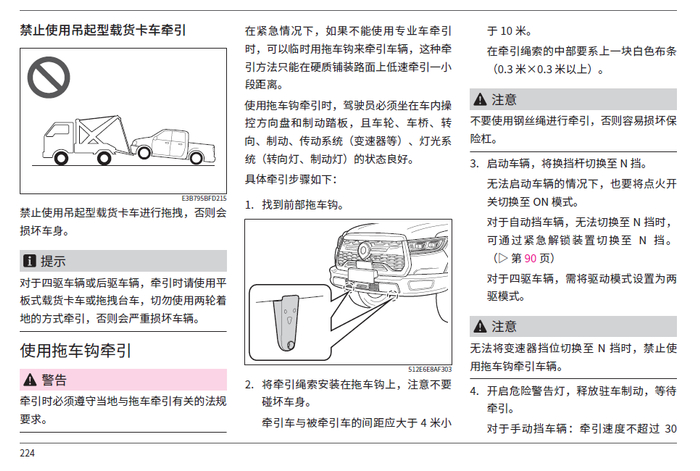 禁止使用吊起型载货卡车牵引

E3B795BFD215

禁止使用吊起型载货卡车进行拖拽，否则会损坏车身。

提示

对于四驱车辆或后驱车辆，牵引时请使用平板式载货卡车或拖拽台车，切勿使用两轮着地的方式牵引，否则会严重损坏车辆。

使用拖车钩牵引

警告

牵引时必须遵守当地与拖车牵引有关的法规要求。

在紧急情况下，如果不能使用专业车牵引时，可以临时用拖车钩来牵引车辆，这种牵引方法只能在硬质铺装路面上低速牵引一小段距离。

使用拖车钩牵引时，驾驶员必须坐在车内操控方向盘和制动踏板，且车轮、车桥、转向、制动、传动系统（变速器等）、灯光系统（转向灯、制动灯）的状态良好。

具体牵引步骤如下：

1. 找到前部拖车钩。

512E6E8AF303

2. 将牵引绳索安装在拖车钩上，注意不要碰坏车身。

牵引车与被牵引车的间距应大于 4 米小于 10 米。

在牵引绳索的中部要系上一块白色布条（0.3 米×0.3 米以上）。

注意

不要使用钢丝绳进行牵引，否则容易损坏保险杠。

3. 启动车辆，将换挡杆切换至 N 挡。

无法启动车辆的情况下，也要将点火开关切换至 ON 模式。

对于自动挡车辆，无法切换至 N 挡时，可通过紧急解锁装置切换至 N 挡。（▷ 第 90 页）

对于四驱车辆，需将驱动模式设置为两驱模式。

注意

无法将变速器挡位切换至 N 挡时，禁止使用拖车钩牵引车辆。

4. 开启危险警告灯，释放驻车制动，等待牵引。

对于手动挡车辆：牵引速度不超过 30

224