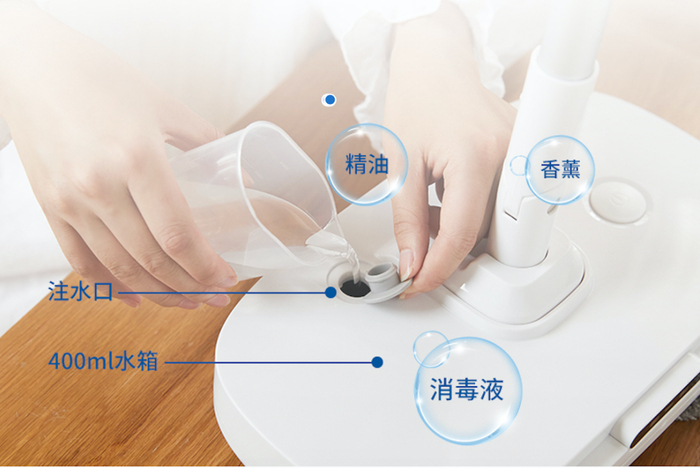 精油

香薰

注水口

400ml水箱

消毒液