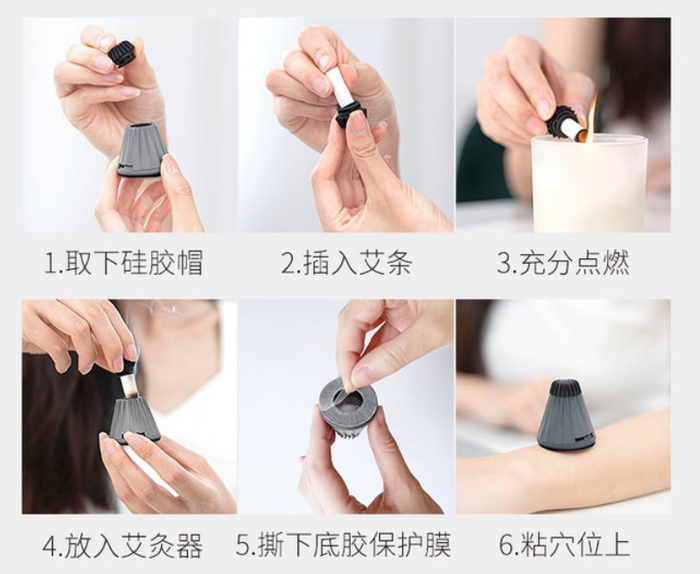 1.取下硅胶帽

2.插入艾条

3.充分点燃

4.放入艾灸器

5.撕下底胶保护膜

6.粘穴位上