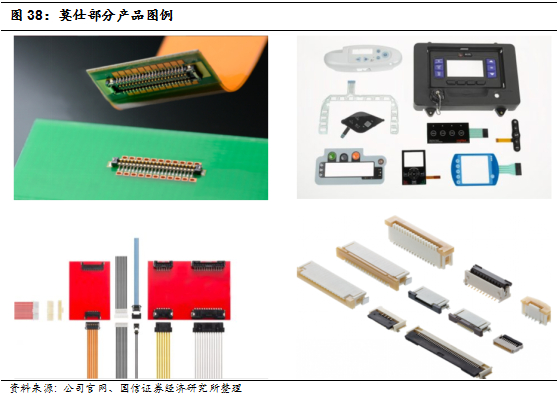 图 38：莫仕部分产品图例

资料来源：公司官网、国信证券经济研究所整理