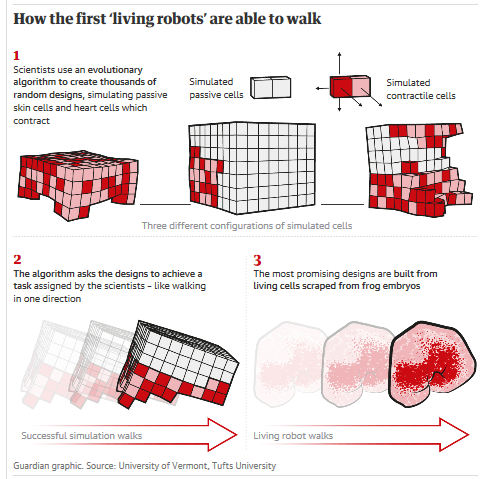 How the first 'living robots' are able to walk

1
Scientists use an evolutionary algorithm to create thousands of random designs, simulating passive skin cells and heart cells which contract

Simulated passive cells

Simulated contractile cells

Three different configurations of simulated cells

2
The algorithm asks the designs to achieve a task assigned by the scientists – like walking in one direction

Successful simulation walks

3
The most promising designs are built from living cells scraped from frog embryos

Living robot walks

Guardian graphic. Source: University of Vermont, Tufts University