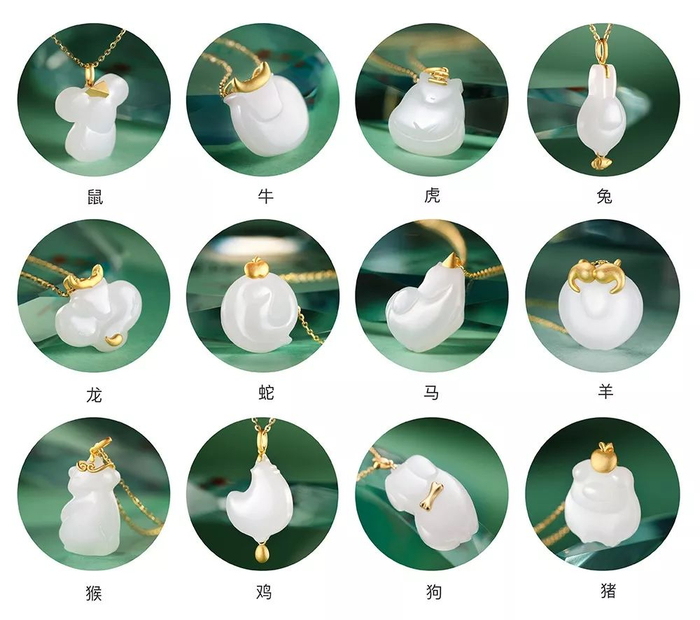 鼠 牛 虎 兔

龙 蛇 马 羊

猴 鸡 狗 猪