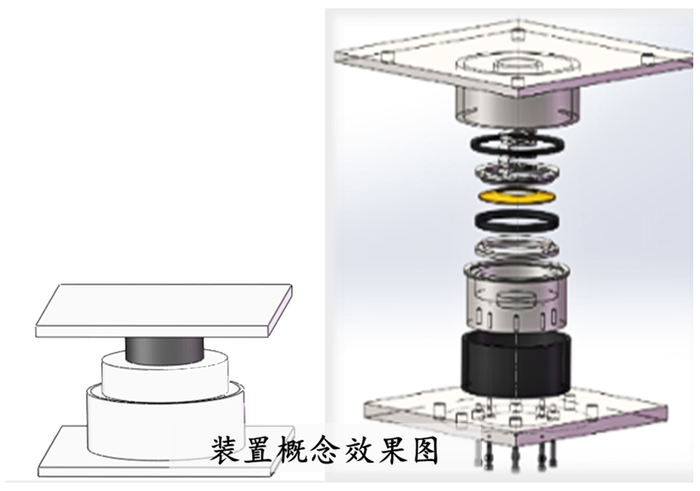 装置概念效果图