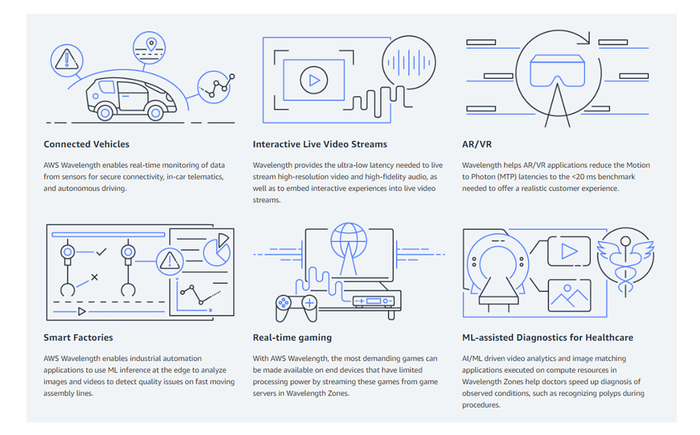 Connected Vehicles

AWS Wavelength enables real-time monitoring of data from sensors for secure connectivity, in-car telematics, and autonomous driving.

Interactive Live Video Streams

Wavelength provides the ultra-low latency needed to live stream high-resolution video and high-fidelity audio, as well as to embed interactive experiences into live video streams.

AR/VR

Wavelength helps AR/VR applications reduce the Motion to Photon (MTP) latencies to the <20 ms benchmark needed to offer a realistic customer experience.

Smart Factories

AWS Wavelength enables industrial automation applications to use ML inference at the edge to analyze images and videos to detect quality issues on fast moving assembly lines.

Real-time gaming

With AWS Wavelength, the most demanding games can be made available on end devices that have limited processing power by streaming these games from game servers in Wavelength Zones.

ML-assisted Diagnostics for Healthcare

AI/ML driven video analytics and image matching applications executed on compute resources in Wavelength Zones help doctors speed up diagnosis of observed conditions, such as recognizing polyps during procedures.