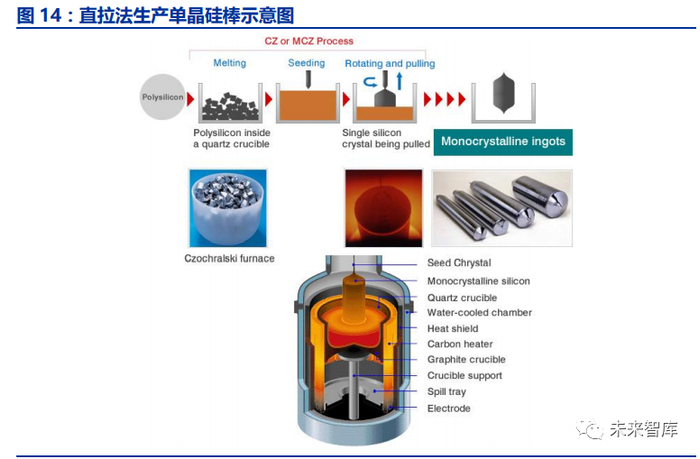 图 14：直拉法生产单晶硅棒示意图

CZ or MCZ Process

Melting

Seeding

Rotating and pulling

Polysilicon

Polysilicon inside a quartz crucible

Single silicon crystal being pulled

Monocrystalline ingots

Czochralski furnace

Seed Chrystal

Monocrystalline silicon

Quartz crucible

Water-cooled chamber

Heat shield

Carbon heater

Graphite crucible

Crucible support

Spill tray

Electrode

未来智库