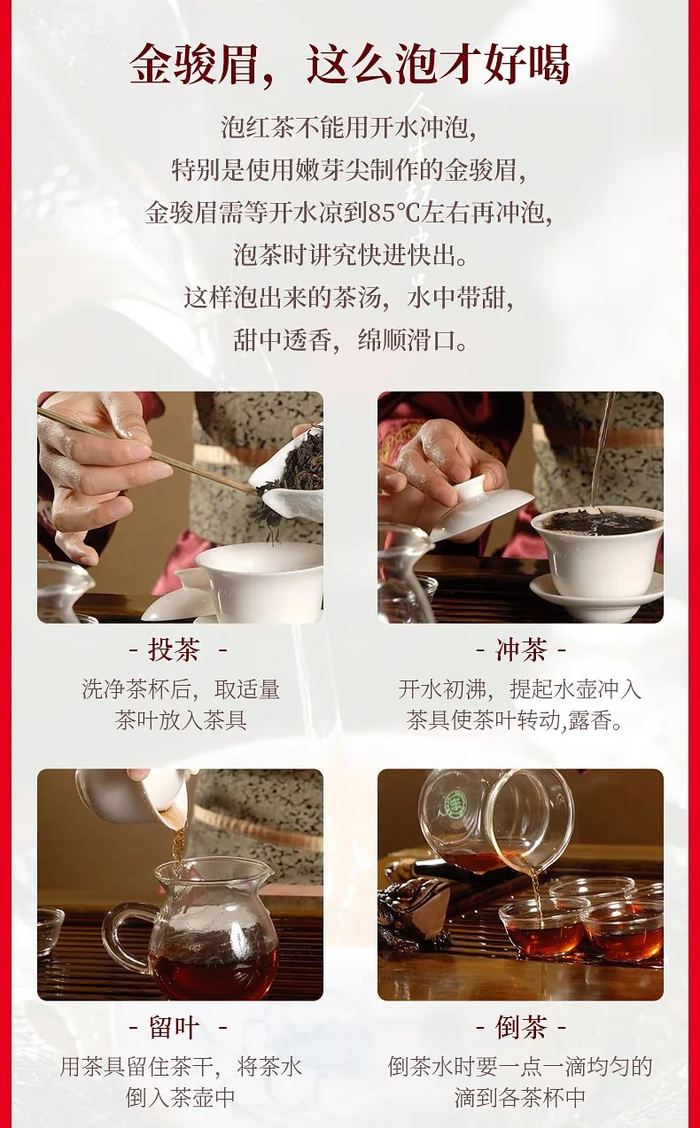 金骏眉，这么泡才好喝

泡红茶不能用开水冲泡，
特别是使用嫩芽尖制作的金骏眉，
金骏眉需等开水凉到85℃左右再冲泡，
泡茶时讲究快进快出。
这样泡出来的茶汤，水中带甜，
甜中透香，绵顺滑口。

- 投茶 -
洗净茶杯后，取适量茶叶放入茶具

- 冲茶 -
开水初沸，提起水壶冲入茶具使茶叶转动,露香。

- 留叶 -
用茶具留住茶干，将茶水倒入茶壶中

- 倒茶 -
倒茶水时要一点一滴均匀的滴到各茶杯中