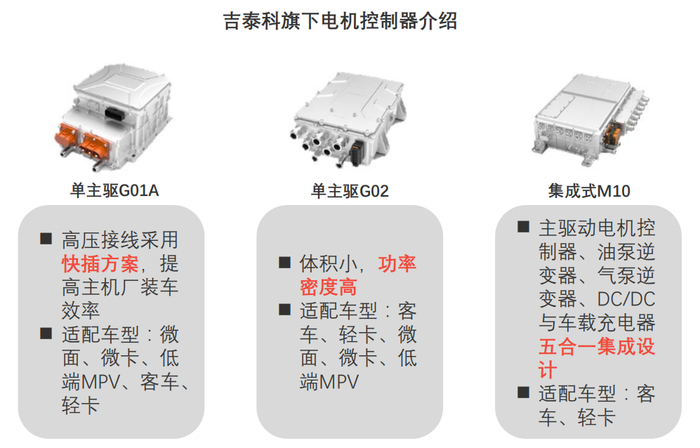 吉泰科旗下电机控制器介绍

单主驱G01A

■ 高压接线采用快插方案，提高主机厂装车效率
■ 适配车型：微面、微卡、低端MPV、客车、轻卡

单主驱G02

■ 体积小，功率密度高
■ 适配车型：客车、轻卡、微面、微卡、低端MPV

集成式M10

■ 主驱动电机控制器、油泵逆变器、气泵逆变器、DC/DC与车载充电器五合一集成设计
■ 适配车型：客车、轻卡