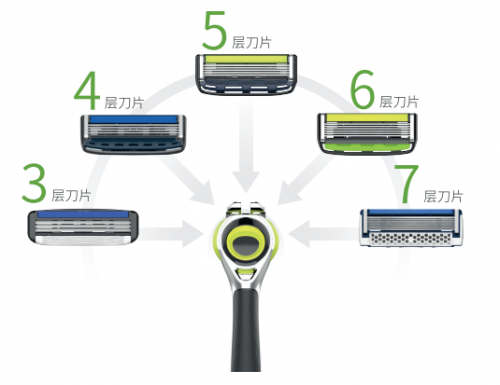 5 层刀片

4 层刀片

6 层刀片

3 层刀片

7 层刀片