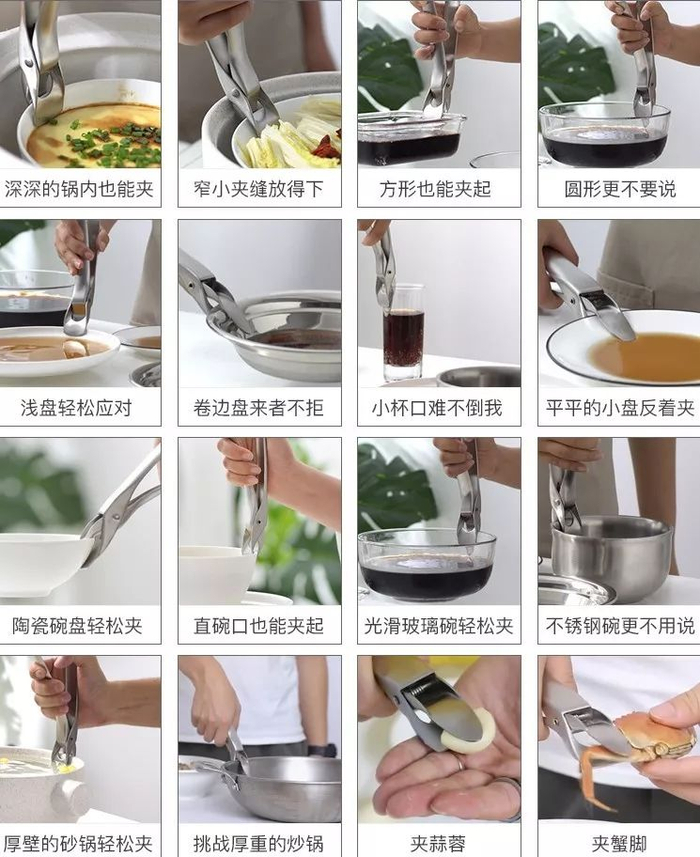 深深的锅内也能夹

窄小夹缝放得下

方形也能夹起

圆形更不要说

浅盘轻松应对

卷边盘来者不拒

小杯口难不倒我

平平的小盘反着夹

陶瓷碗盘轻松夹

直碗口也能夹起

光滑玻璃碗轻松夹

不锈钢碗更不用说

厚壁的砂锅轻松夹

挑战厚重的炒锅

夹蒜蓉

夹蟹脚