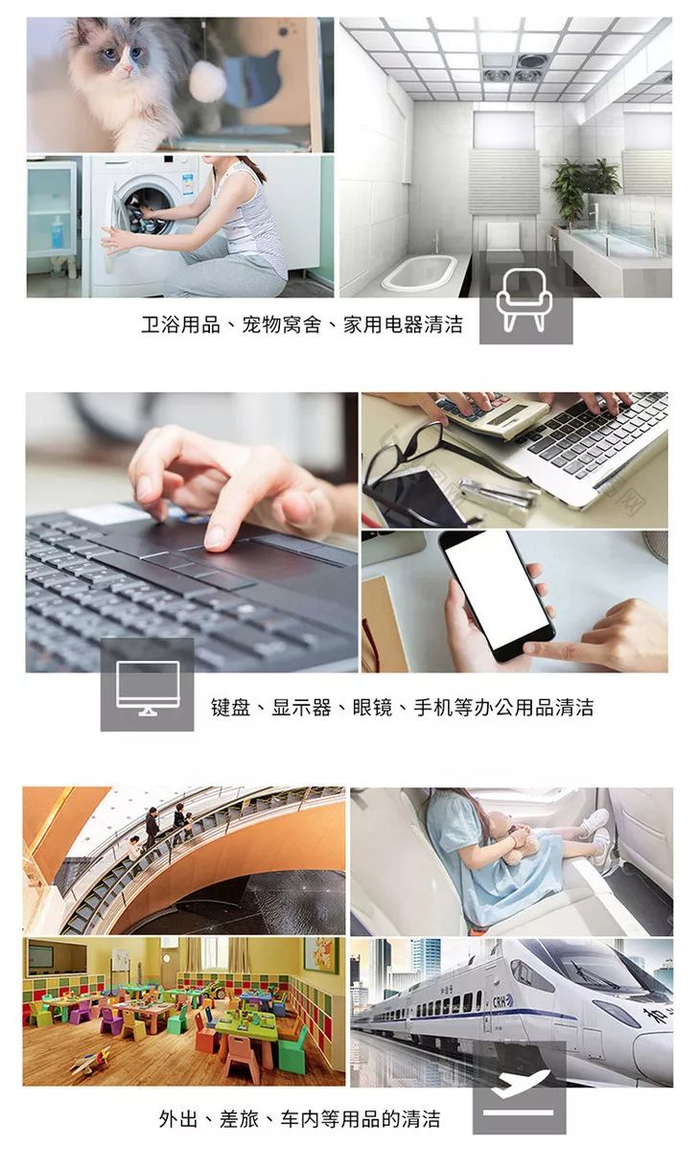 卫浴用品、宠物窝舍、家用电器清洁

键盘、显示器、眼镜、手机等办公用品清洁

CRH

外出、差旅、车内等用品的清洁