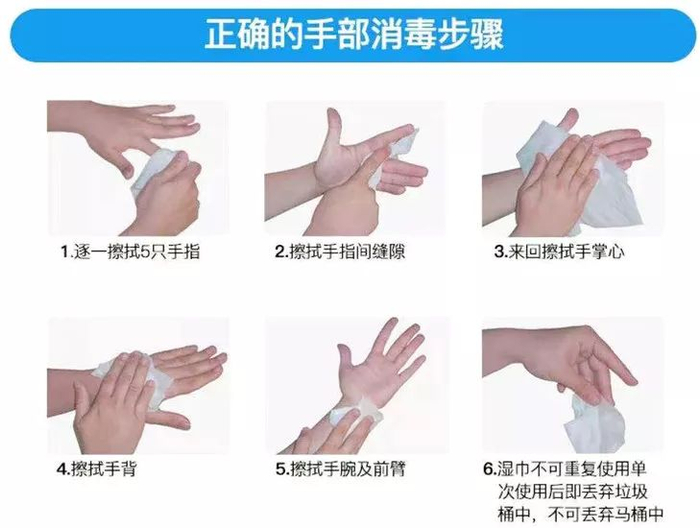 正确的手部消毒步骤

1.逐一擦拭5只手指

2.擦拭手指间缝隙

3.来回擦拭手掌心

4.擦拭手背

5.擦拭手腕及前臂

6.湿巾不可重复使用单次使用后即丢弃垃圾桶中，不可丢弃马桶中