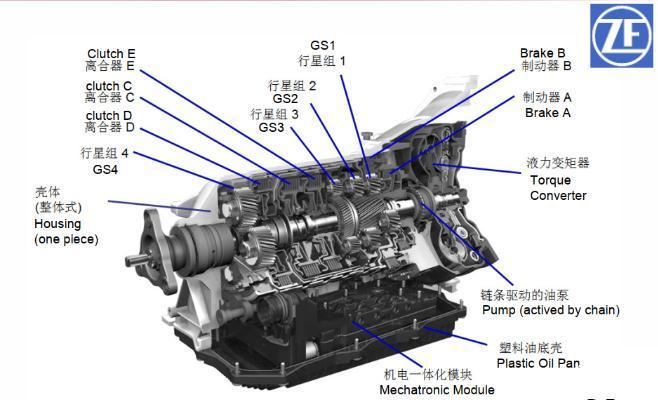 ZF

Clutch E
离合器 E

clutch C
离合器 C

clutch D
离合器 D

行星组 4
GS4

壳体
(整体式)
Housing
(one piece)

GS1
行星组 1

行星组 2
GS2

行星组 3
GS3

Brake B
制动器 B

制动器 A
Brake A

液力变矩器
Torque
Converter

链条驱动的油泵
Pump (actived by chain)

塑料油底壳
Plastic Oil Pan

机电一体化模块
Mechatronic Module