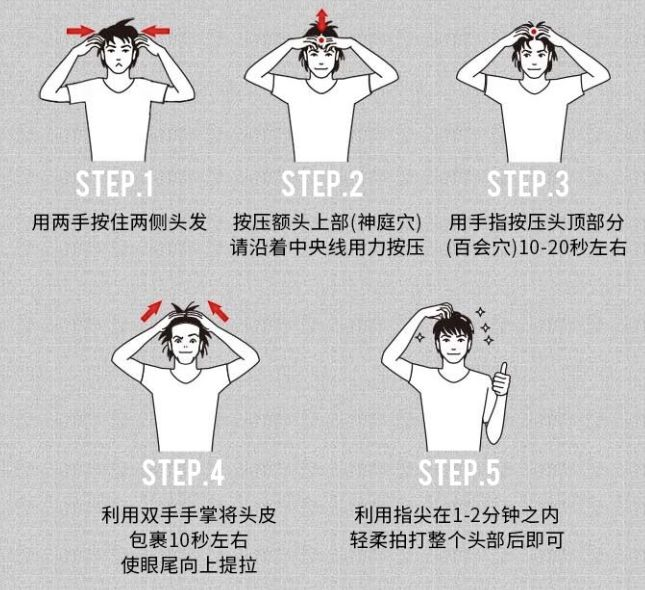 STEP.1
用两手按住两侧头发

STEP.2
按压额头上部(神庭穴)
请沿着中央线用力按压

STEP.3
用手指按压头顶部分
(百会穴)10-20秒左右

STEP.4
利用双手手掌将头皮
包裹10秒左右
使眼尾向上提拉

STEP.5
利用指尖在1-2分钟之内
轻柔拍打整个头部后即可