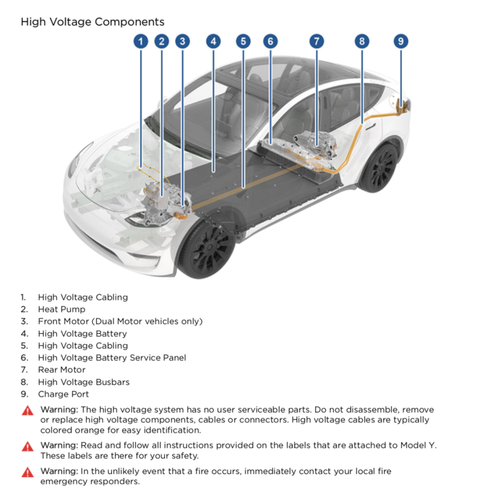 High Voltage Components

1 2 3 4 5 6 7 8 9

1. High Voltage Cabling
2. Heat Pump
3. Front Motor (Dual Motor vehicles only)
4. High Voltage Battery
5. High Voltage Cabling
6. High Voltage Battery Service Panel
7. Rear Motor
8. High Voltage Busbars
9. Charge Port

Warning: The high voltage system has no user serviceable parts. Do not disassemble, remove or replace high voltage components, cables or connectors. High voltage cables are typically colored orange for easy identification.

Warning: Read and follow all instructions provided on the labels that are attached to Model Y. These labels are there for your safety.

Warning: In the unlikely event that a fire occurs, immediately contact your local fire emergency responders.