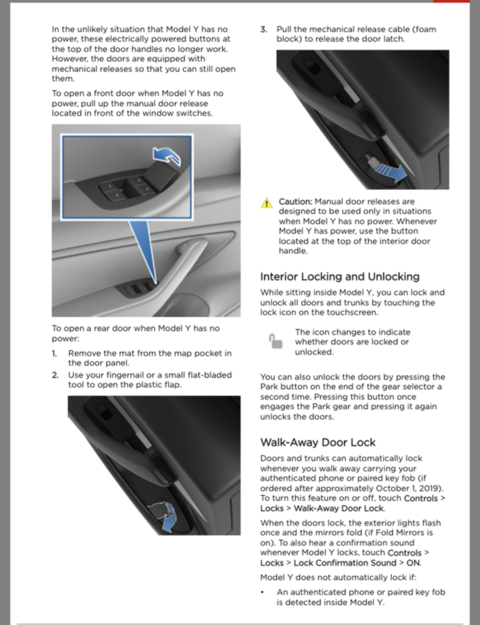 In the unlikely situation that Model Y has no power, these electrically powered buttons at the top of the door handles no longer work. However, the doors are equipped with mechanical releases so that you can still open them.

To open a front door when Model Y has no power, pull up the manual door release located in front of the window switches.

To open a rear door when Model Y has no power:

1. Remove the mat from the map pocket in the door panel.
2. Use your fingernail or a small flat-bladed tool to open the plastic flap.
3. Pull the mechanical release cable (foam block) to release the door latch.

Caution: Manual door releases are designed to be used only in situations when Model Y has no power. Whenever Model Y has power, use the button located at the top of the interior door handle.

Interior Locking and Unlocking

While sitting inside Model Y, you can lock and unlock all doors and trunks by touching the lock icon on the touchscreen.

The icon changes to indicate whether doors are locked or unlocked.

You can also unlock the doors by pressing the Park button on the end of the gear selector a second time. Pressing this button once engages the Park gear and pressing it again unlocks the doors.

Walk-Away Door Lock

Doors and trunks can automatically lock whenever you walk away carrying your authenticated phone or paired key fob (if ordered after approximately October 1, 2019). To turn this feature on or off, touch Controls > Locks > Walk-Away Door Lock.

When the doors lock, the exterior lights flash once and the mirrors fold (if Fold Mirrors is on). To also hear a confirmation sound whenever Model Y locks, touch Controls > Locks > Lock Confirmation Sound > ON.

Model Y does not automatically lock if:

• An authenticated phone or paired key fob is detected inside Model Y.