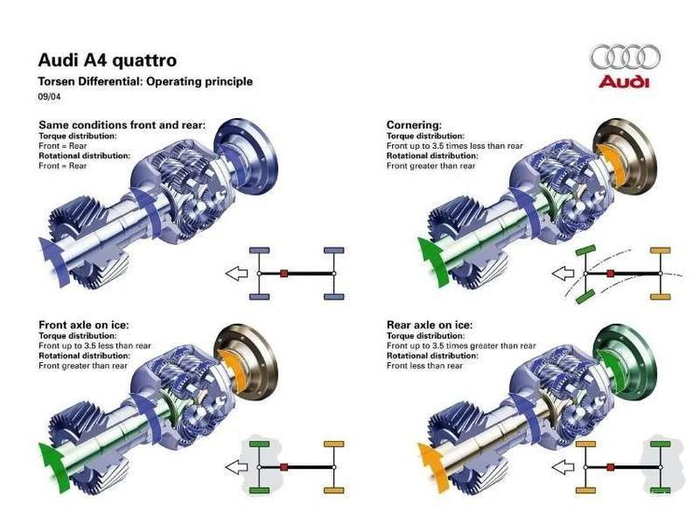 Audi A4 quattro
Torsen Differential: Operating principle
09/04

Audi

Same conditions front and rear:
Torque distribution:
Front = Rear
Rotational distribution:
Front = Rear

Cornering:
Torque distribution:
Front up to 3.5 times less than rear
Rotational distribution:
Front greater than rear

Front axle on ice:
Torque distribution:
Front up to 3.5 less than rear
Rotational distribution:
Front greater than rear

Rear axle on ice:
Torque distribution:
Front up to 3.5 times greater than rear
Rotational distribution:
Front less than rear