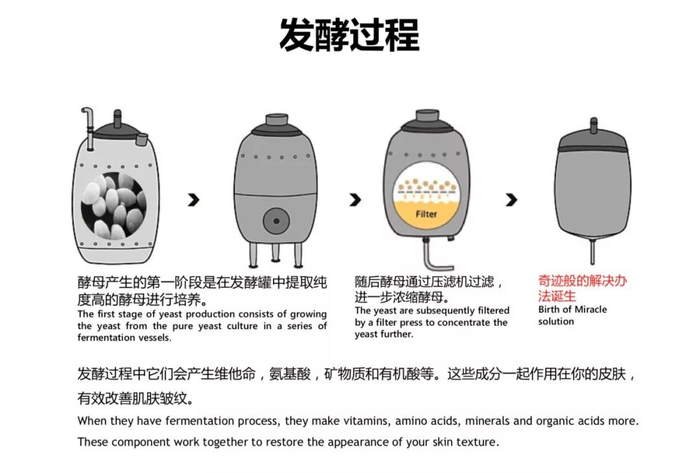 发酵过程

Filter

酵母产生的第一阶段是在发酵罐中提取纯度高的酵母进行培养。
The first stage of yeast production consists of growing the yeast from the pure yeast culture in a series of fermentation vessels.

随后酵母通过压滤机过滤，进一步浓缩酵母。
The yeast are subsequently filtered by a filter press to concentrate the yeast further.

奇迹般的解决办法诞生
Birth of Miracle solution

发酵过程中它们会产生维他命，氨基酸，矿物质和有机酸等。这些成分一起作用在你的皮肤，有效改善肌肤皱纹。

When they have fermentation process, they make vitamins, amino acids, minerals and organic acids more. These component work together to restore the appearance of your skin texture.