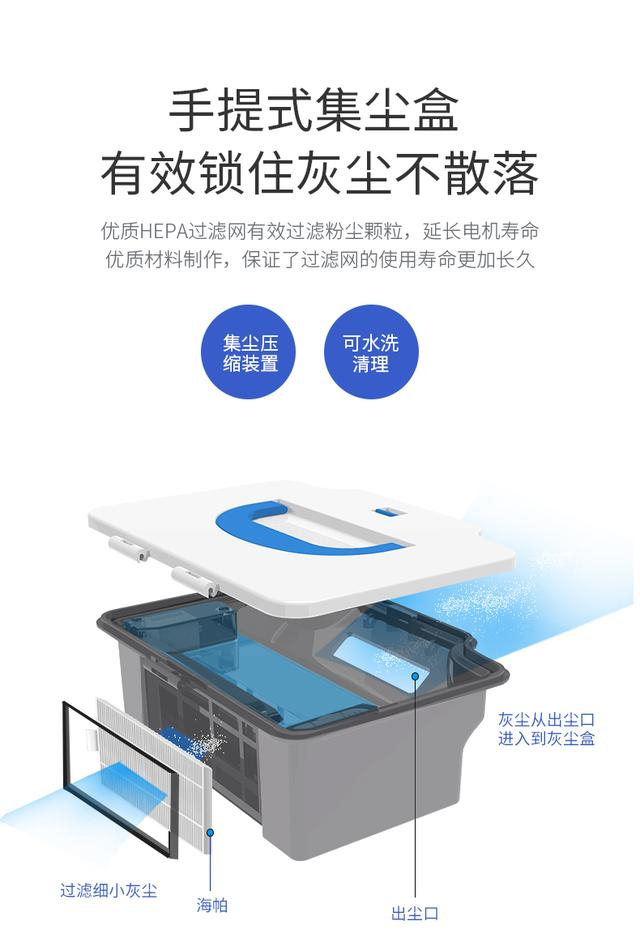 手提式集尘盒
有效锁住灰尘不散落

优质HEPA过滤网有效过滤粉尘颗粒，延长电机寿命
优质材料制作，保证了过滤网的使用寿命更加长久

集尘压缩装置

可水洗清理

灰尘从出尘口进入到灰尘盒

过滤细小灰尘

海帕

出尘口