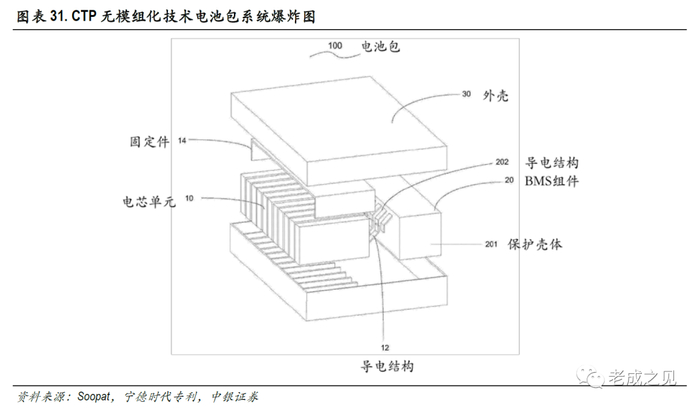 图表 31. CTP 无模组化技术电池包系统爆炸图

100 电池包

30 外壳

固定件 14

202 导电结构

20 BMS组件

电芯单元 10

201 保护壳体

12

导电结构

老成之见

资料来源：Soopat，宁德时代专利，中银证券