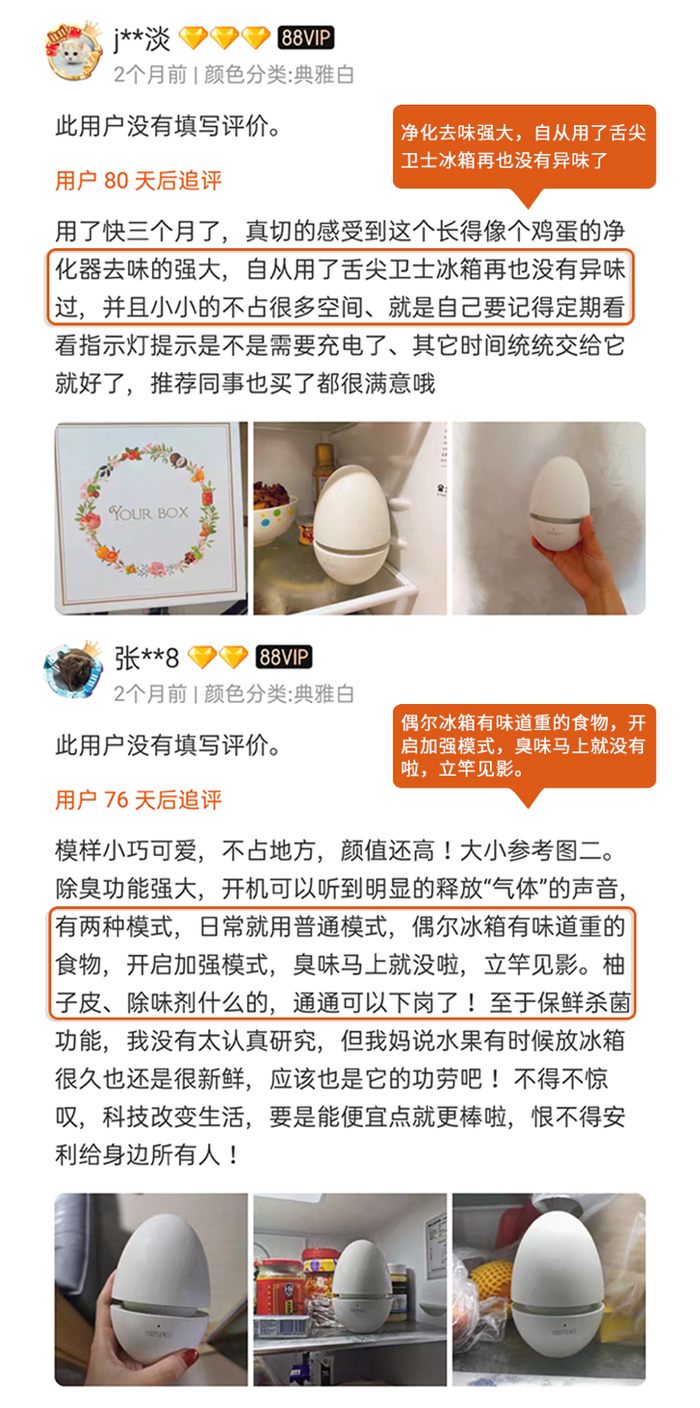 j**淡 88VIP
2个月前 | 颜色分类:典雅白

此用户没有填写评价。

净化去味强大，自从用了舌尖卫士冰箱再也没有异味了

用户 80 天后追评

用了快三个月了，真切的感受到这个长得像个鸡蛋的净化器去味的强大，自从用了舌尖卫士冰箱再也没有异味过，并且小小的不占很多空间、就是自己要记得定期看看指示灯提示是不是需要充电了、其它时间统统交给它就好了，推荐同事也买了都很满意哦

YOUR BOX

张**8 88VIP
2个月前 | 颜色分类:典雅白

此用户没有填写评价。

偶尔冰箱有味道重的食物，开启加强模式，臭味马上就没有啦，立竿见影。

用户 76 天后追评

模样小巧可爱，不占地方，颜值还高！大小参考图二。除臭功能强大，开机可以听到明显的释放“气体”的声音，有两种模式，日常就用普通模式，偶尔冰箱有味道重的食物，开启加强模式，臭味马上就没啦，立竿见影。柚子皮、除味剂什么的，通通可以下岗了！至于保鲜杀菌功能，我没有太认真研究，但我妈说水果有时候放冰箱很久也还是很新鲜，应该也是它的功劳吧！不得不惊叹，科技改变生活，要是能便宜点就更棒啦，恨不得安利给身边所有人！