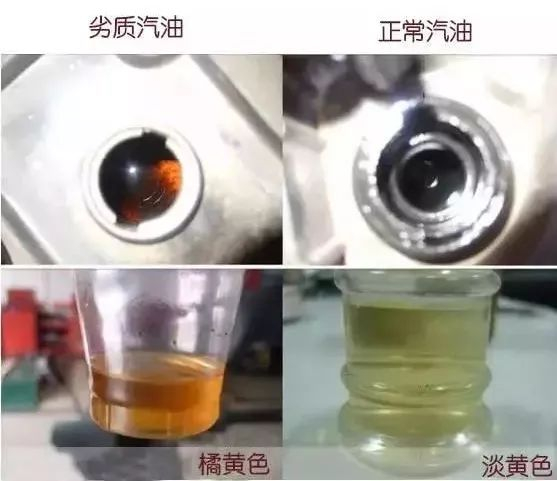 劣质汽油

正常汽油

橘黄色

淡黄色