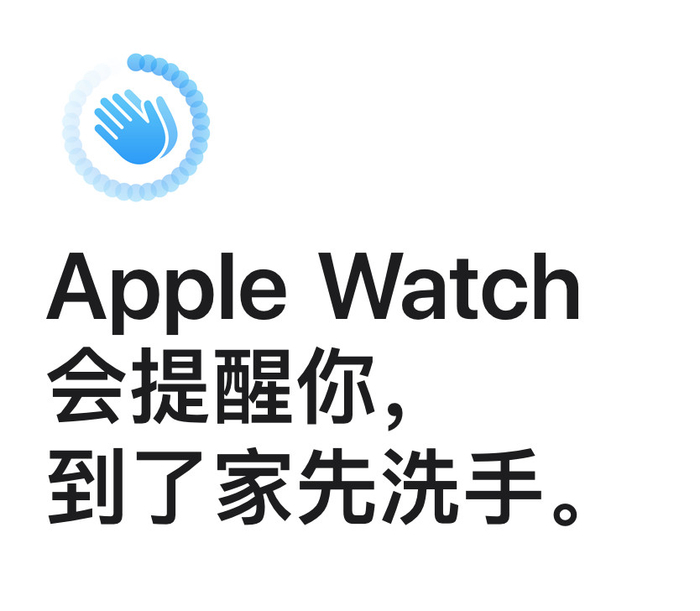 Apple Watch
会提醒你，
到了家先洗手。