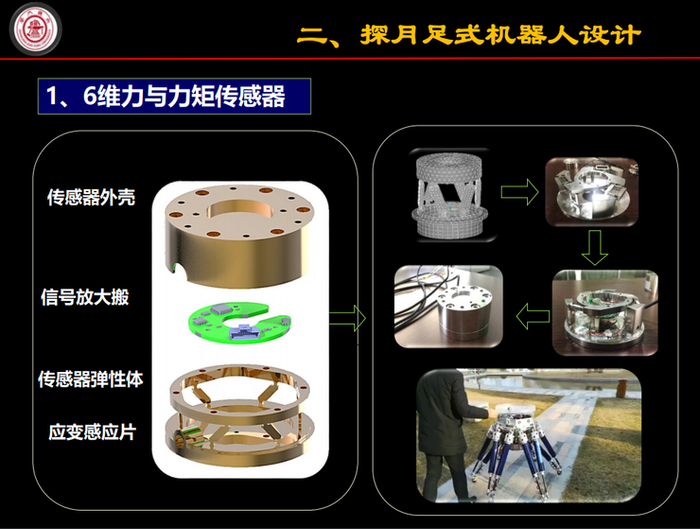 二、探月足式机器人设计

1、6维力与力矩传感器

传感器外壳

信号放大搬

传感器弹性体

应变感应片