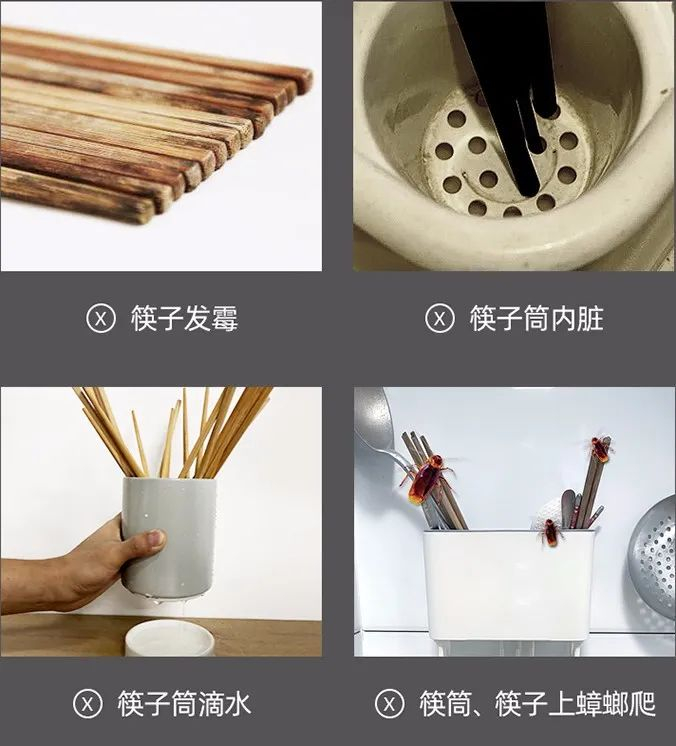 ⓧ 筷子发霉

ⓧ 筷子筒内脏

ⓧ 筷子筒滴水

ⓧ 筷筒、筷子上蟑螂爬