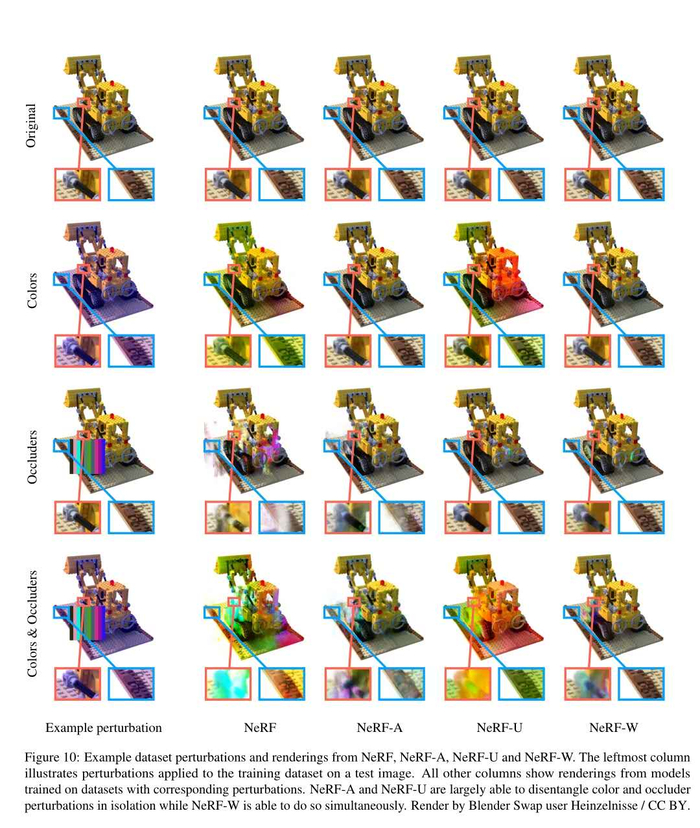 Original

Colors

Occluders

Colors & Occluders

Example perturbation NeRF NeRF-A NeRF-U NeRF-W

Figure 10: Example dataset perturbations and renderings from NeRF, NeRF-A, NeRF-U and NeRF-W. The leftmost column illustrates perturbations applied to the training dataset on a test image. All other columns show renderings from models trained on datasets with corresponding perturbations. NeRF-A and NeRF-U are largely able to disentangle color and occluder perturbations in isolation while NeRF-W is able to do so simultaneously. Render by Blender Swap user Heinzelnisse / CC BY.