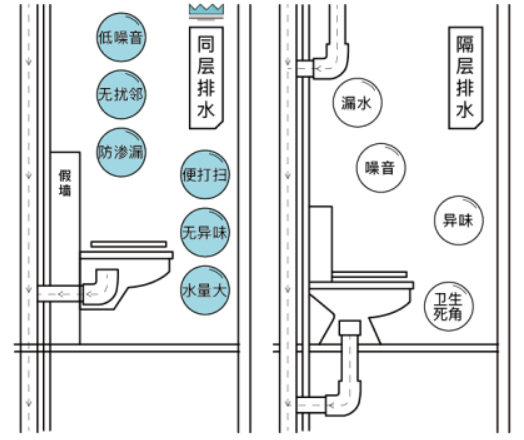 低噪音

无扰邻

防渗漏

同层排水

假墙

便打扫

无异味

水量大

隔层排水

漏水

噪音

异味

卫生死角