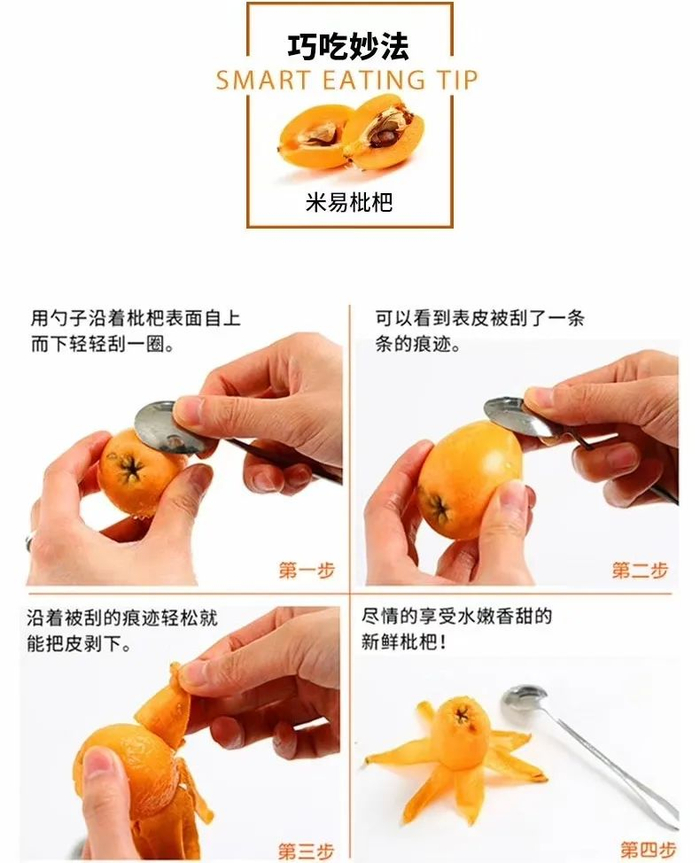 巧吃妙法
SMART EATING TIP

米易枇杷

用勺子沿着枇杷表面自上而下轻轻刮一圈。

第一步

可以看到表皮被刮了一条条的痕迹。

第二步

沿着被刮的痕迹轻松就能把皮剥下。

第三步

尽情的享受水嫩香甜的新鲜枇杷！

第四步