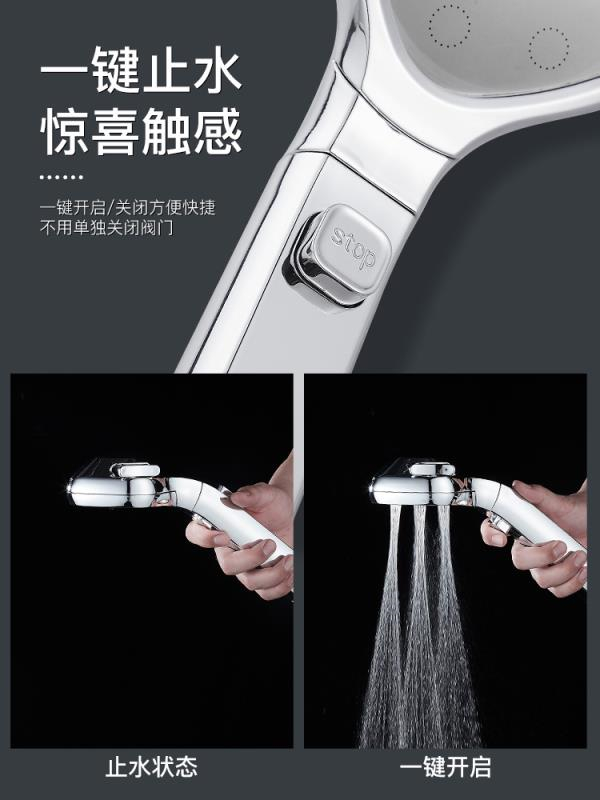 一键止水
惊喜触感

一键开启/关闭方便快捷
不用单独关闭阀门

stop

止水状态

一键开启