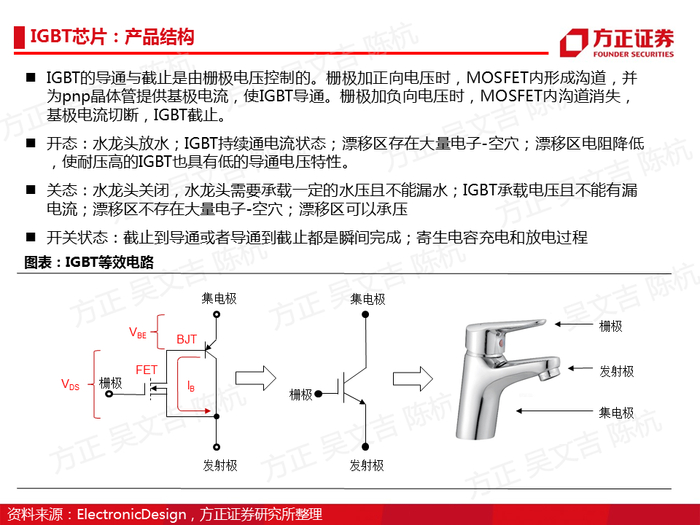 IGBT芯片：产品结构

方正证券
FOUNDER SECURITIES

■ IGBT的导通与截止是由栅极电压控制的。栅极加正向电压时，MOSFET内形成沟道，并为pnp晶体管提供基极电流，使IGBT导通。栅极加负向电压时，MOSFET内沟道消失，基极电流切断，IGBT截止。

■ 开态：水龙头放水；IGBT持续通电流状态；漂移区存在大量电子-空穴；漂移区电阻降低，使耐压高的IGBT也具有低的导通电压特性。

■ 关态：水龙头关闭，水龙头需要承载一定的水压且不能漏水；IGBT承载电压且不能有漏电流；漂移区不存在大量电子-空穴；漂移区可以承压

■ 开关状态：截止到导通或者导通到截止都是瞬间完成；寄生电容充电和放电过程

图表：IGBT等效电路

集电极
$V_{BE}$
BJT
FET
$V_{DS}$
栅极
$I_B$
发射极

集电极
栅极
发射极

栅极
发射极
集电极

方正 吴文吉 陈杭

资料来源：ElectronicDesign，方正证券研究所整理