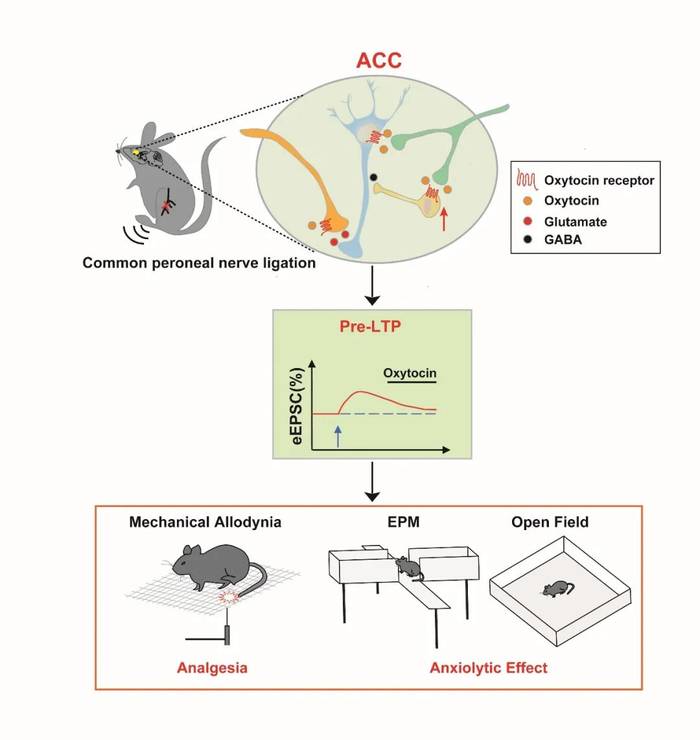 ACC

Oxytocin receptor
Oxytocin
Glutamate
GABA

Common peroneal nerve ligation

Pre-LTP

eEPSC(%)

Oxytocin

Mechanical Allodynia

EPM

Open Field

Analgesia

Anxiolytic Effect