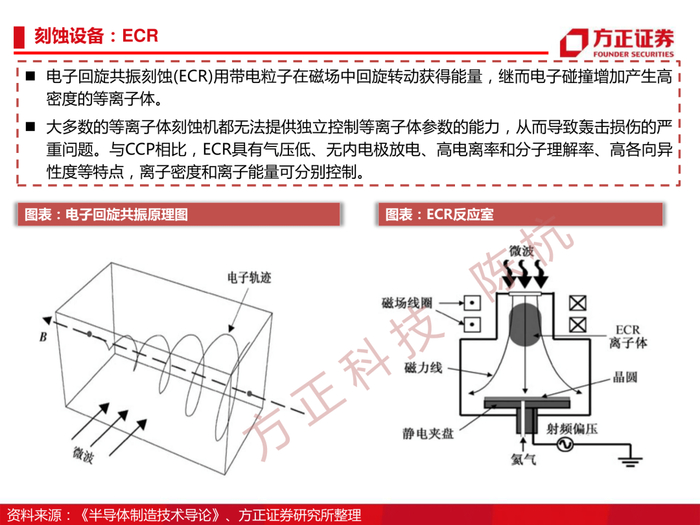 刻蚀设备：ECR

方正证券
FOUNDER SECURITIES

■ 电子回旋共振刻蚀(ECR)用带电粒子在磁场中回旋转动获得能量，继而电子碰撞增加产生高密度的等离子体。

■ 大多数的等离子体刻蚀机都无法提供独立控制等离子体参数的能力，从而导致轰击损伤的严重问题。与CCP相比，ECR具有气压低、无内电极放电、高电离率和分子理解率、高各向异性度等特点，离子密度和离子能量可分别控制。

图表：电子回旋共振原理图

电子轨迹
B
微波

图表：ECR反应室

微波
磁场线圈
ECR
离子体
磁力线
晶圆
静电夹盘
射频偏压
氦气

方正科技 陈杭

资料来源：《半导体制造技术导论》、方正证券研究所整理